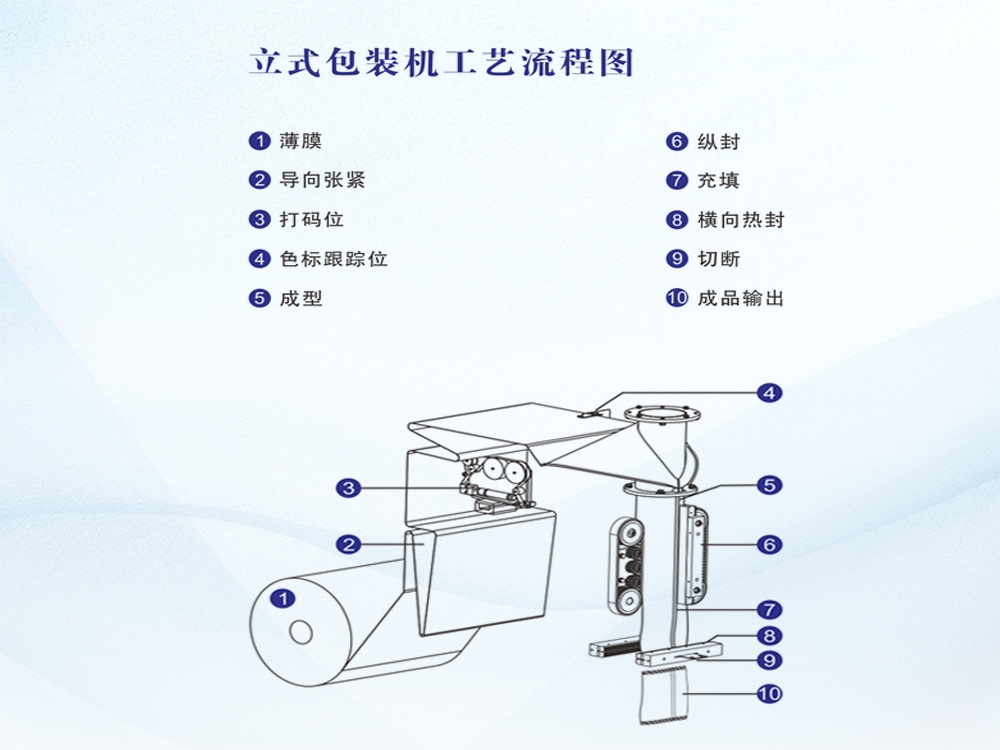 立式包装机工艺流程图

1 薄膜
2 导向张紧
3 打码位
4 色标跟踪位
5 成型

6 纵封
7 充填
8 横向热封
9 切断
10 成品输出

4
3
5
2
6
1
7
8
9
10